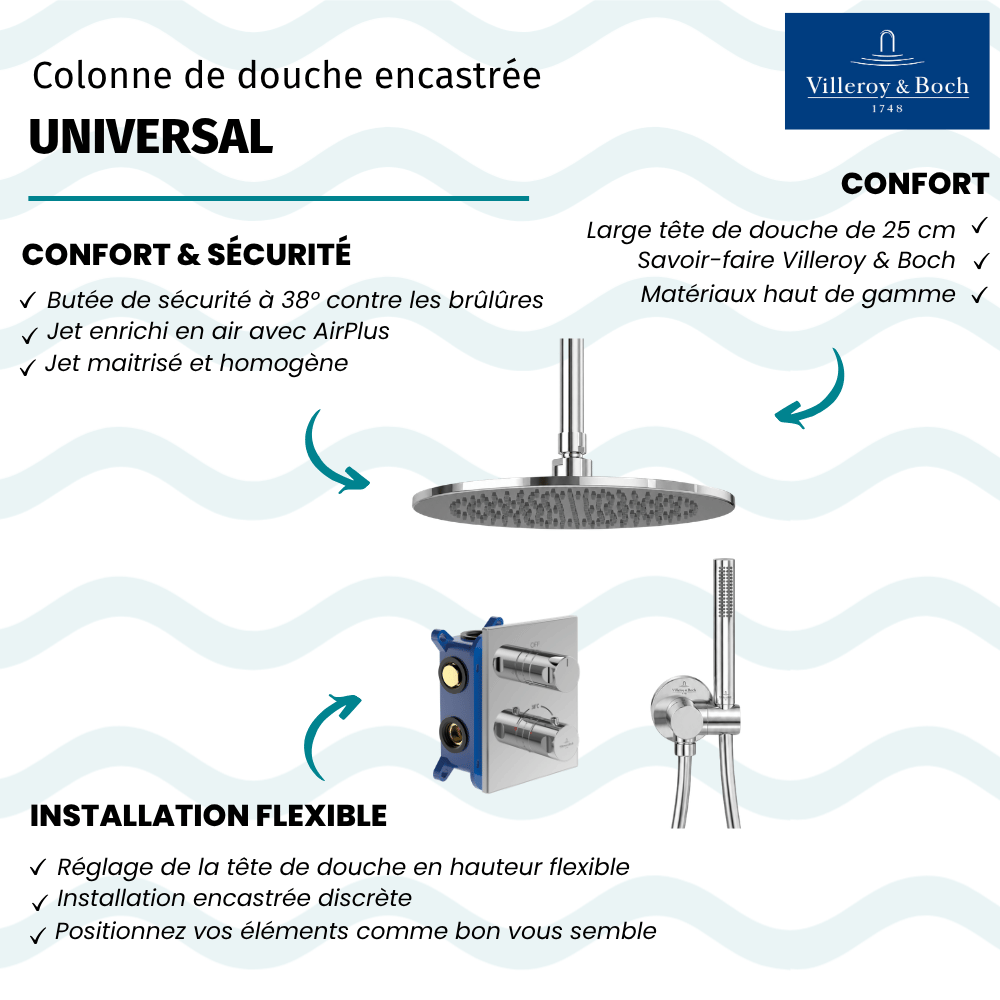 Colonne de douche encastrée

UNIVERSAL

Villeroy & Boch
1748

CONFORT

Large tête de douche de 25 cm ✓
Savoir-faire Villeroy & Boch ✓
Matériaux haut de gamme ✓

CONFORT & SÉCURITÉ

✓ Butée de sécurité à 38° contre les brûlûres
✓ Jet enrichi en air avec AirPlus
✓ Jet maitrisé et homogène

INSTALLATION FLEXIBLE

✓ Réglage de la tête de douche en hauteur flexible
✓ Installation encastrée discrète
✓ Positionnez vos éléments comme bon vous semble